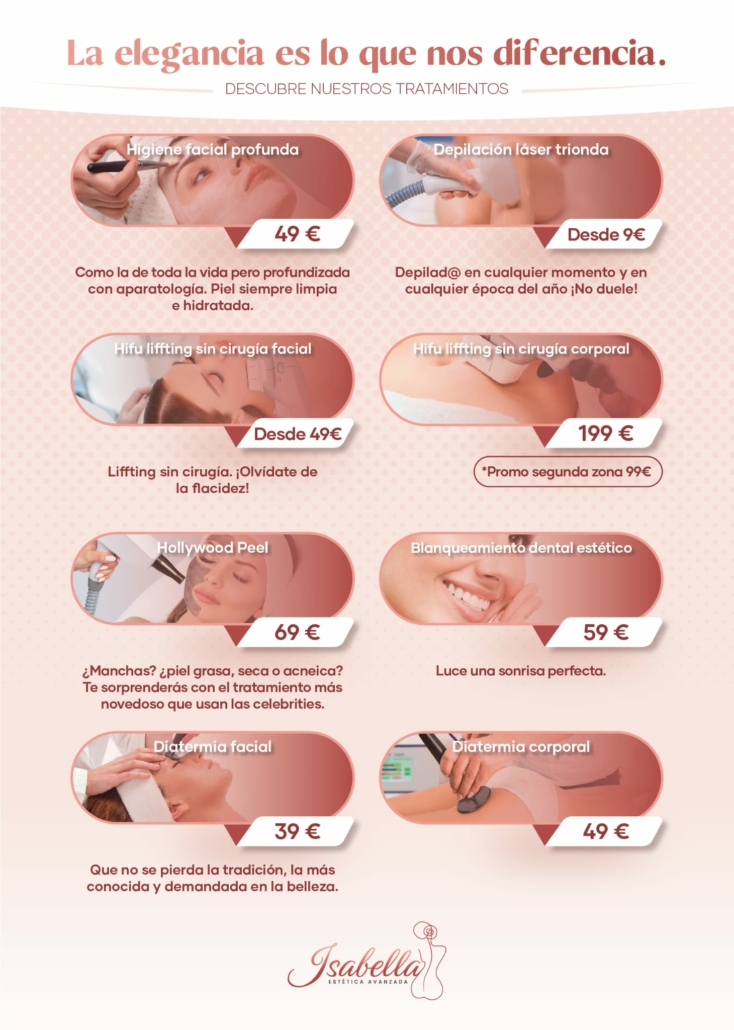 La elegancia es lo que nos diferencia.

DESCUBRE NUESTROS TRATAMIENTOS

Higiene facial profunda

49 €

Como la de toda la vida pero profundizada con aparatología. Piel siempre limpia e hidratada.

Depilación láser trionda

Desde 9€

Depilad@ en cualquier momento y en cualquier época del año ¡No duele!

Hifu liffting sin cirugía facial

Desde 49€

Liffting sin cirugía. ¡Olvídate de la flacidez!

Hifu liffting sin cirugía corporal

199 €

*Promo segunda zona 99€

Hollywood Peel

69 €

¿Manchas? ¿piel grasa, seca o acneica? Te sorprenderás con el tratamiento más novedoso que usan las celebrities.

Blanqueamiento dental estético

59 €

Luce una sonrisa perfecta.

Diatermia facial

39 €

Que no se pierda la tradición, la más conocida y demandada en la belleza.

Diatermia corporal

49 €

Isabella
ESTÉTICA AVANZADA